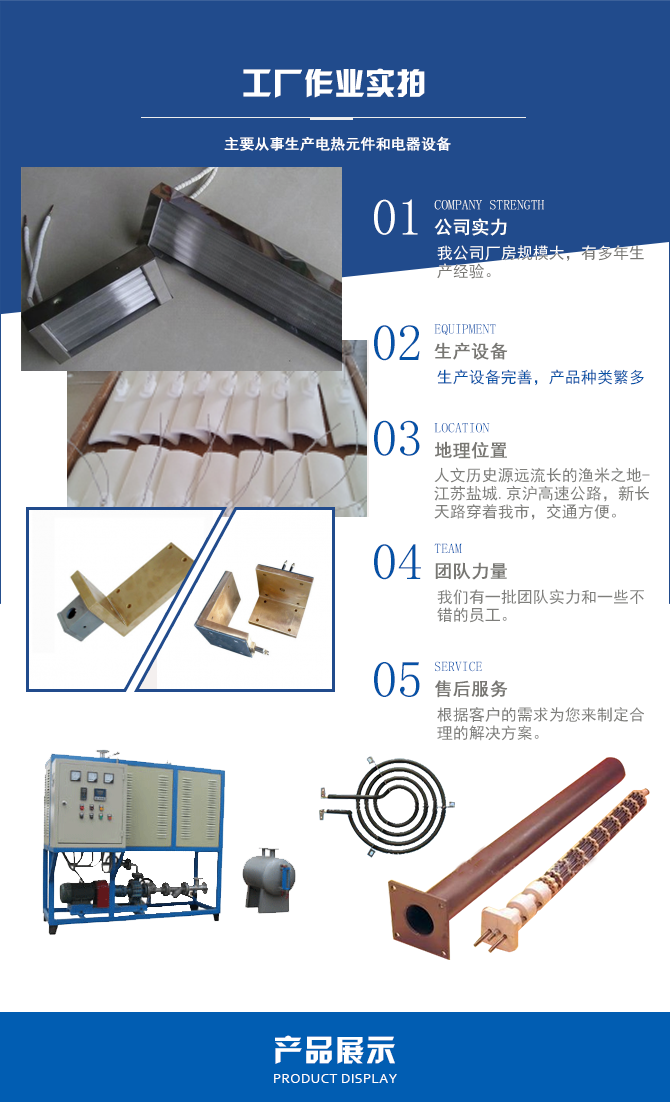 工厂作业实拍

主要从事生产电热元件和电器设备

01 COMPANY STRENGTH
公司实力
我公司厂房规模大，有多年生产经验。

02 EQUIPMENT
生产设备
生产设备完善，产品种类繁多

03 LOCATION
地理位置
人文历史源远流长的渔米之地-江苏盐城.京沪高速公路，新长天路穿着我市，交通方便。

04 TEAM
团队力量
我们有一批团队实力和一些不错的员工。

05 SERVICE
售后服务
根据客户的需求为您来制定合理的解决方案。

产品展示
PRODUCT DISPLAY